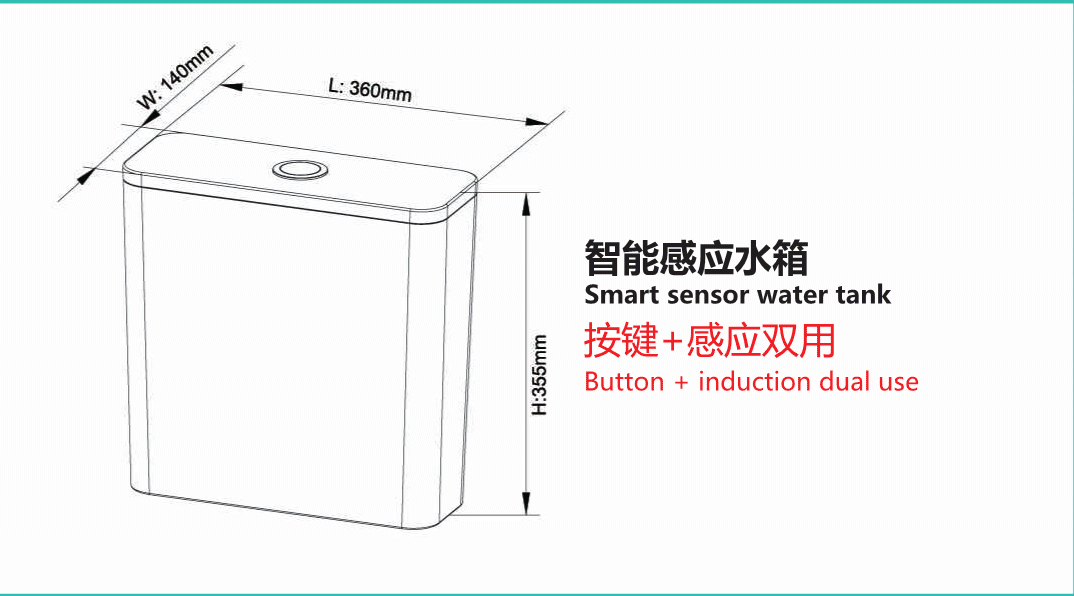 W: 140mm

L: 360mm

H:355mm

智能感应水箱
Smart sensor water tank
按键+感应双用
Button + induction dual use