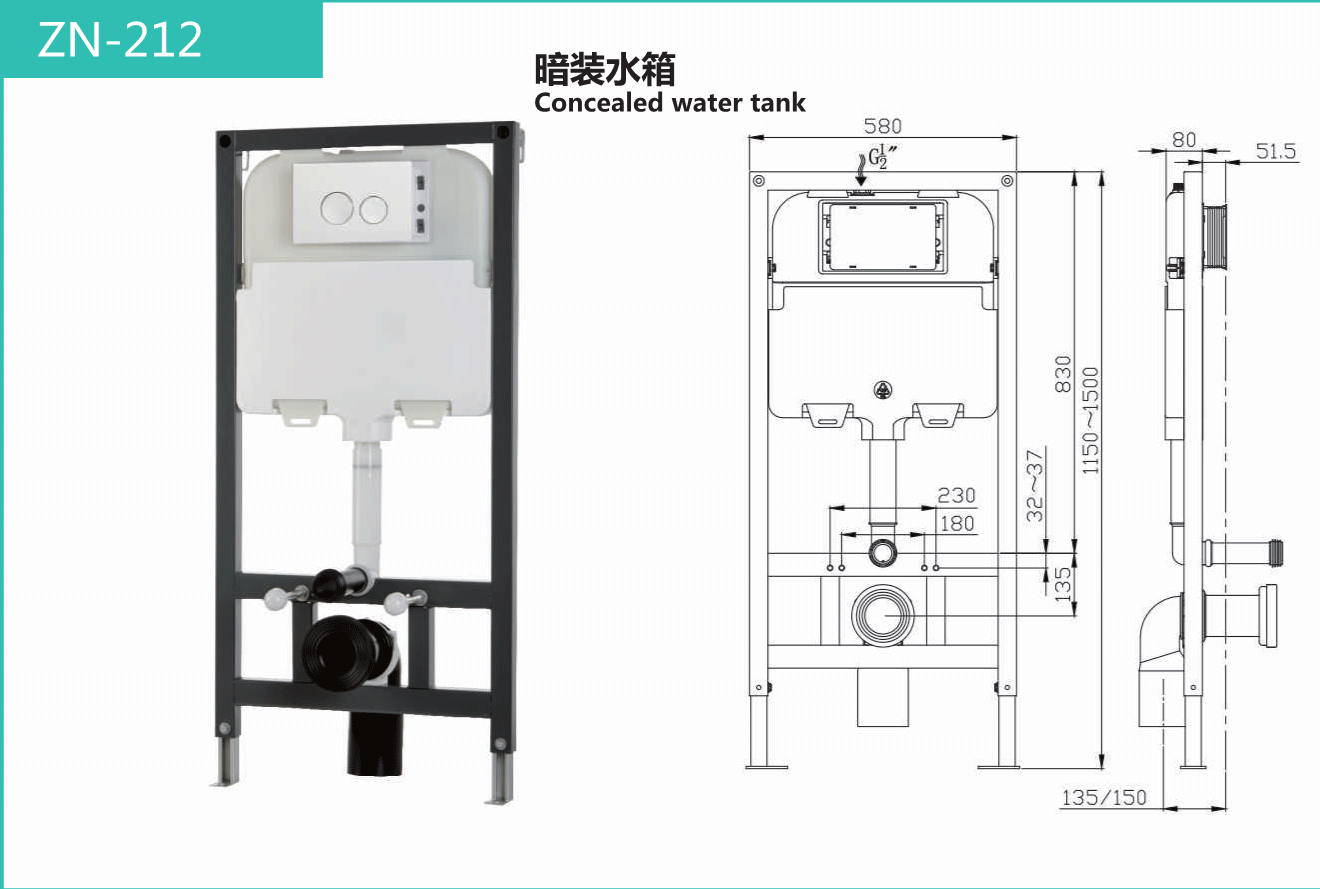 ZN-212

暗装水箱
Concealed water tank

580
$G\frac{1}{2}''$
830
1150~1500
32~37
230
180
135
80
51.5
135/150